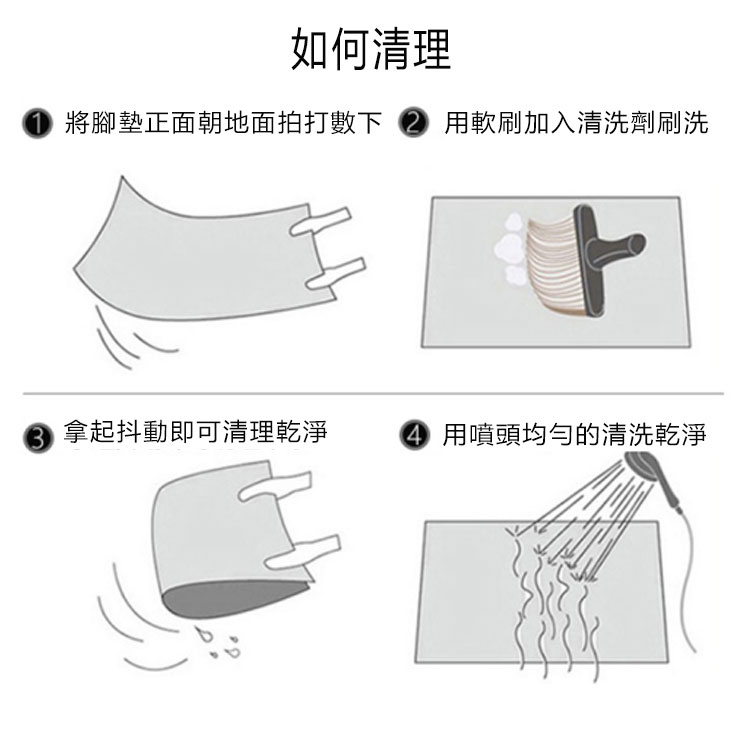 如何清理

1 將腳墊正面朝地面拍打數下

2 用軟刷加入清洗劑刷洗

3 拿起抖動即可清理乾淨

4 用噴頭均勻的清洗乾淨